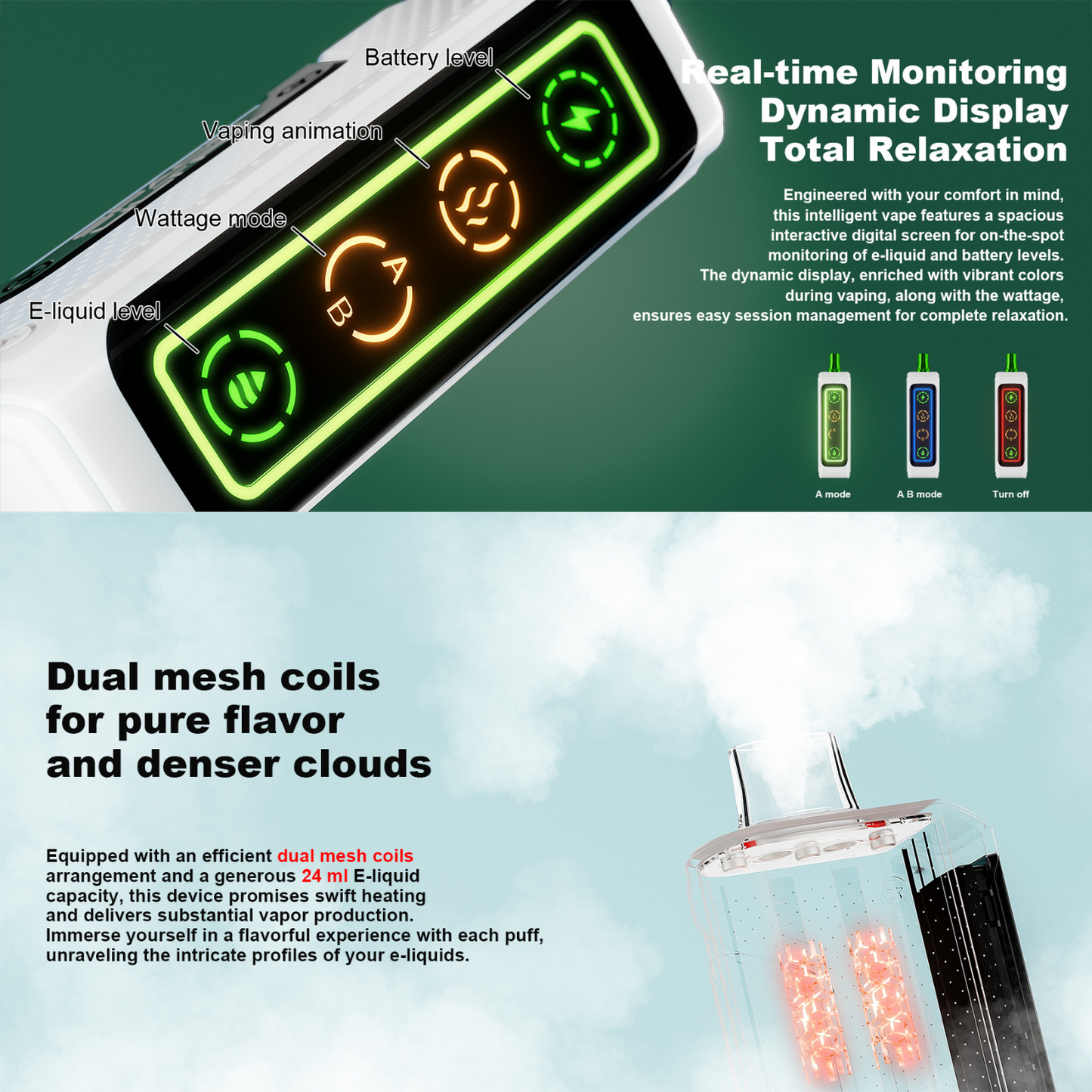 Battery level

Vaping animation

Wattage mode

E-liquid level

A

B

Real-time Monitoring
Dynamic Display
Total Relaxation

Engineered with your comfort in mind, this intelligent vape features a spacious interactive digital screen for on-the-spot monitoring of e-liquid and battery levels. The dynamic display, enriched with vibrant colors during vaping, along with the wattage, ensures easy session management for complete relaxation.

A mode

A B mode

Turn off

Dual mesh coils
for pure flavor
and denser clouds

Equipped with an efficient dual mesh coils arrangement and a generous 24 ml E-liquid capacity, this device promises swift heating and delivers substantial vapor production. Immerse yourself in a flavorful experience with each puff, unraveling the intricate profiles of your e-liquids.